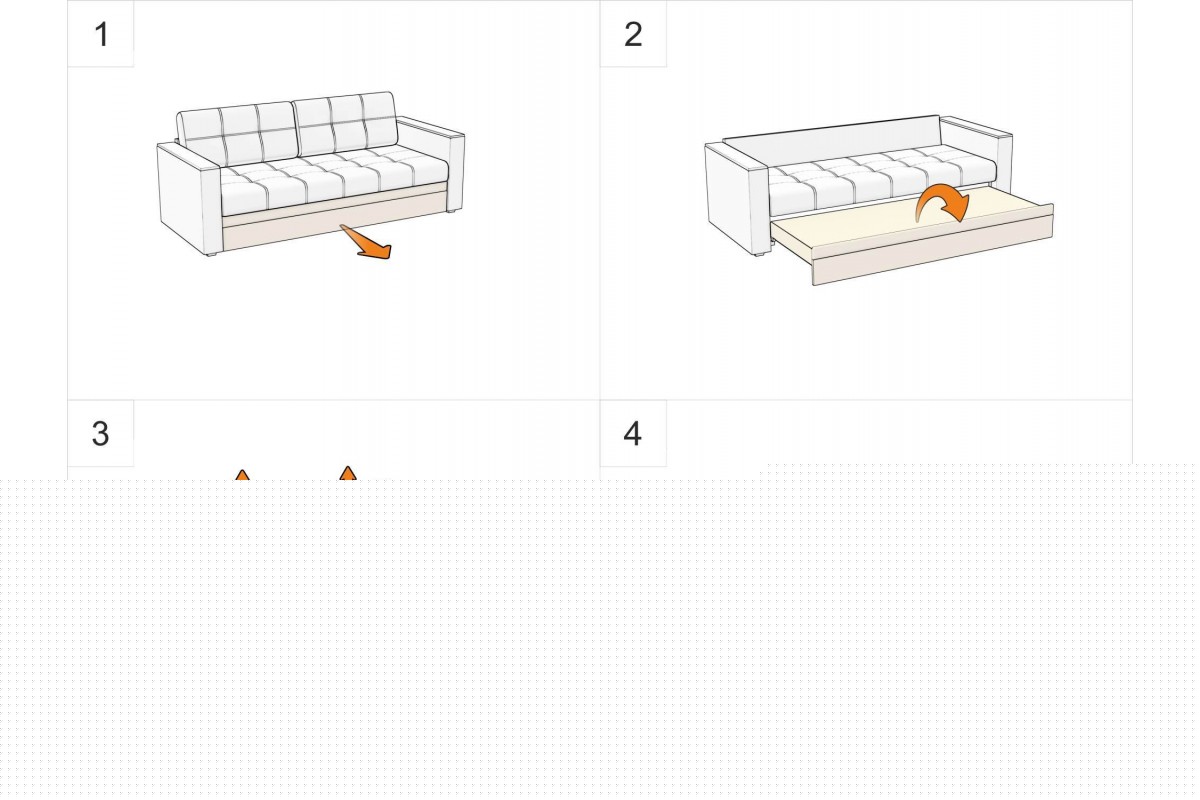 1

2

3

4