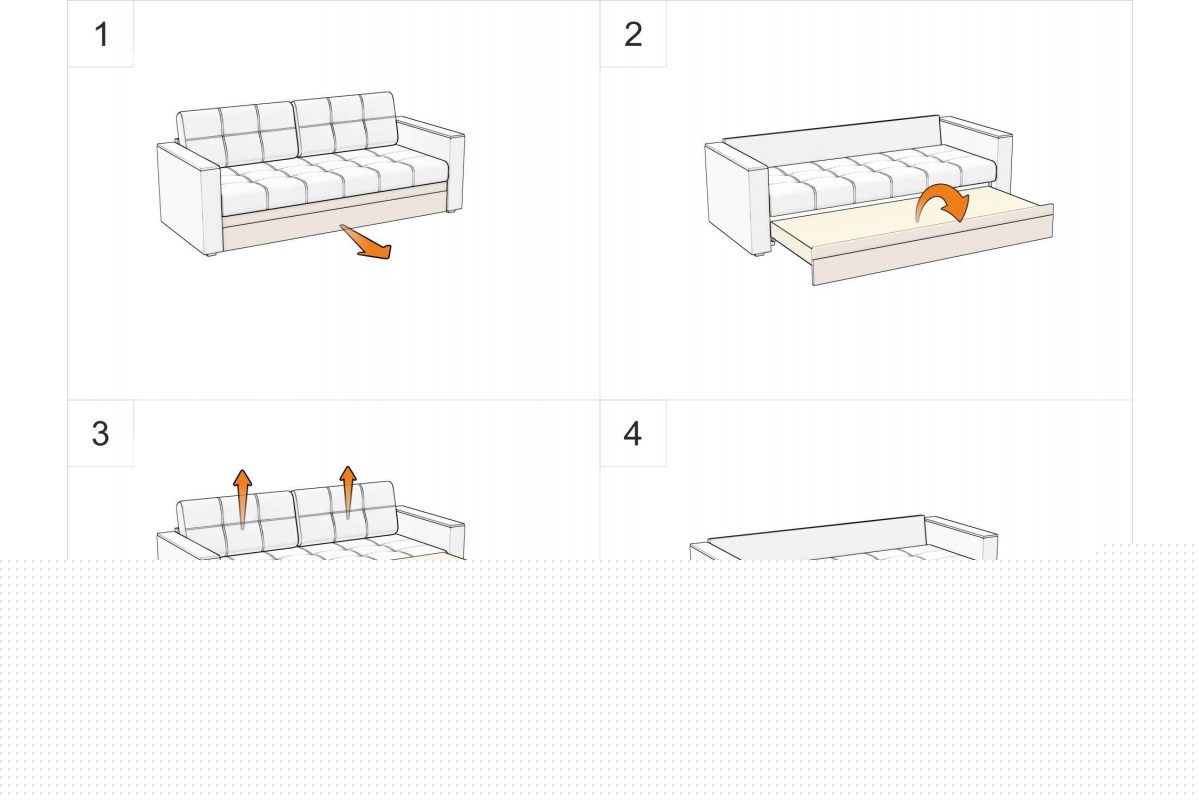 1

2

3

4