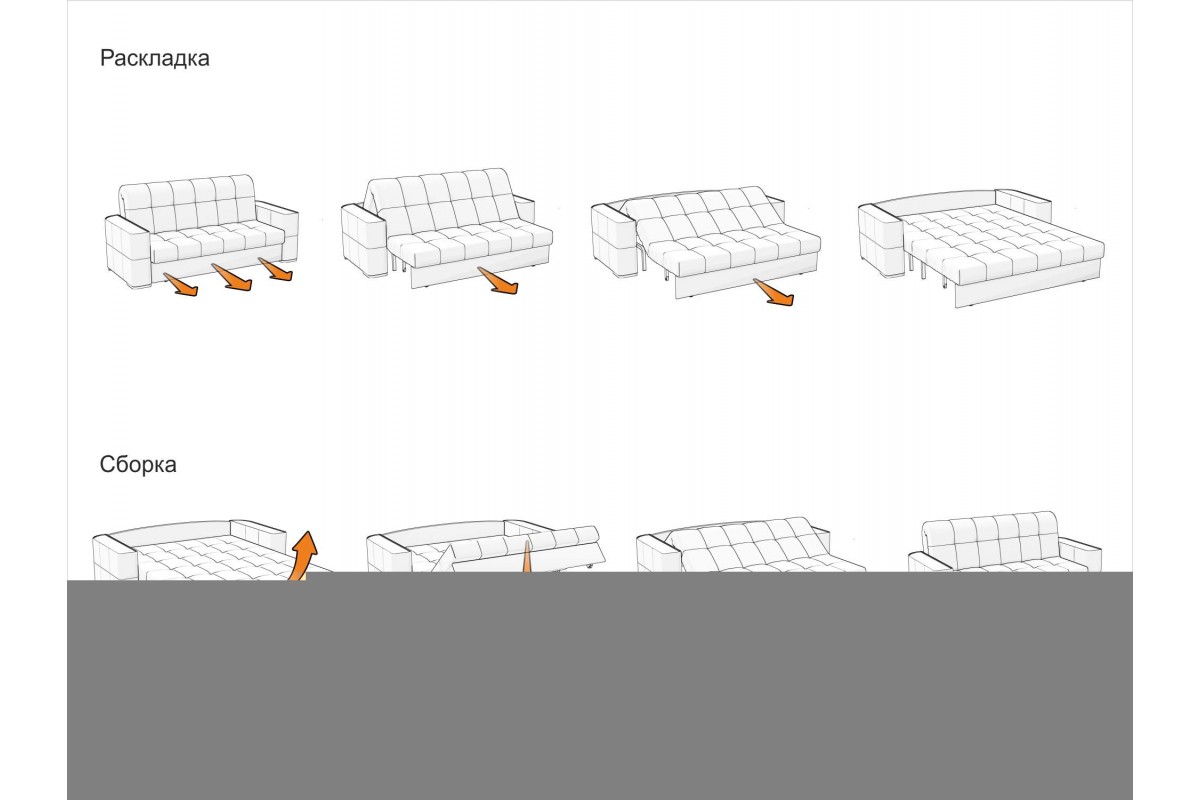 Раскладка

Сборка